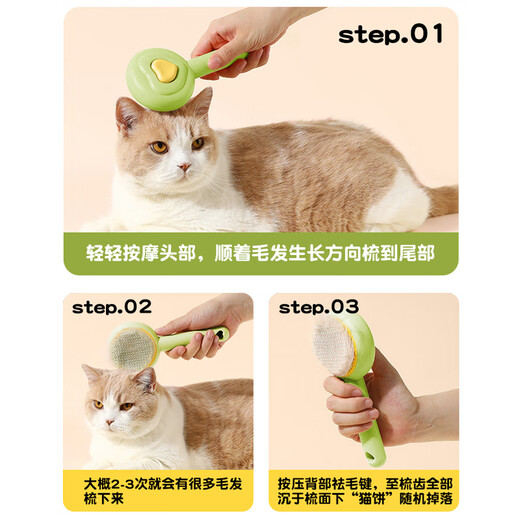 step.01

轻轻按摩头部，顺着毛发生长方向梳到尾部

step.02

大概2-3次就会有很多毛发梳下来

step.03

按压背部祛毛键，至梳齿全部沉于梳面下“猫饼”随机掉落