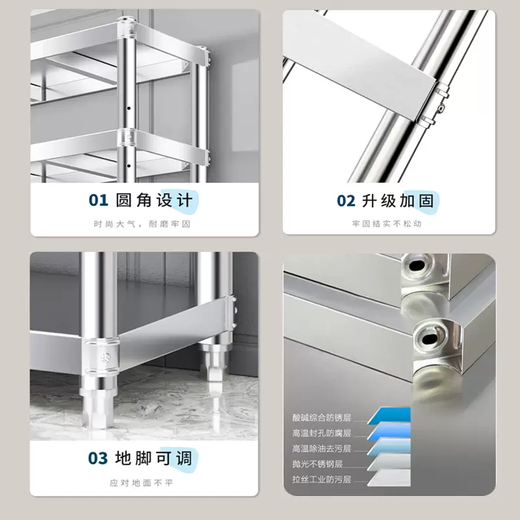 01 圆角设计

时尚大气，耐磨牢固

02 升级加固

牢固结实不松动

03 地脚可调

应对地面不平

酸碱综合防锈层
高温封孔防腐层
高温除油去污层
抛光不锈钢层
拉丝工业防污层