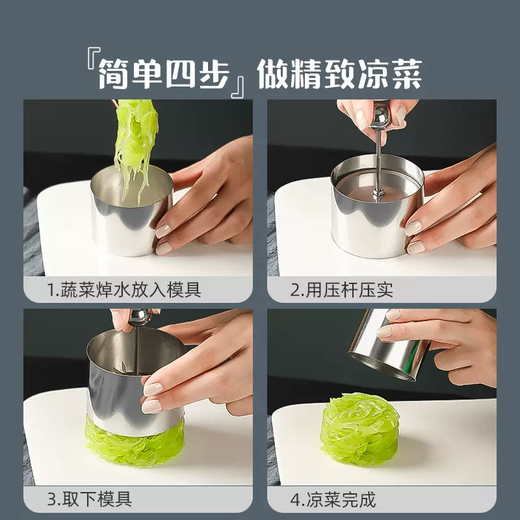 『简单四步』做精致凉菜

1.蔬菜焯水放入模具

2.用压杆压实

3.取下模具

4.凉菜完成