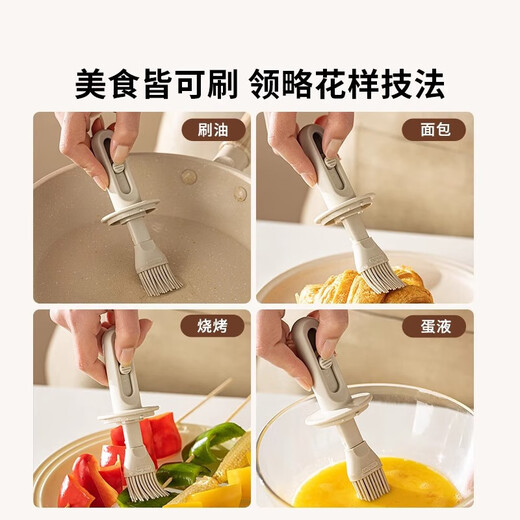 美食皆可刷 领略花样技法

刷油

面包

烧烤

蛋液