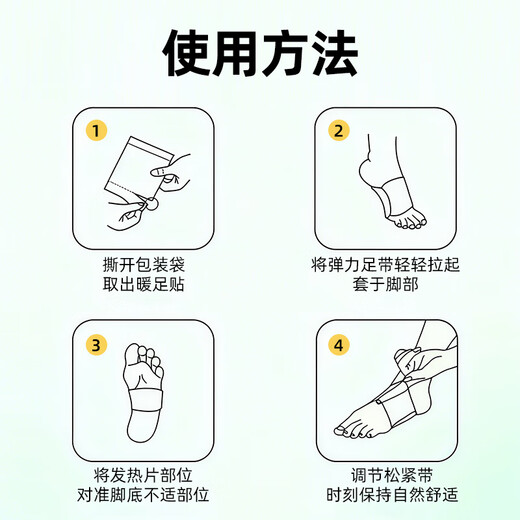 使用方法

1

撕开包装袋
取出暖足贴

2

将弹力足带轻轻拉起
套于脚部

3

将发热片部位
对准脚底不适部位

4

调节松紧带
时刻保持自然舒适