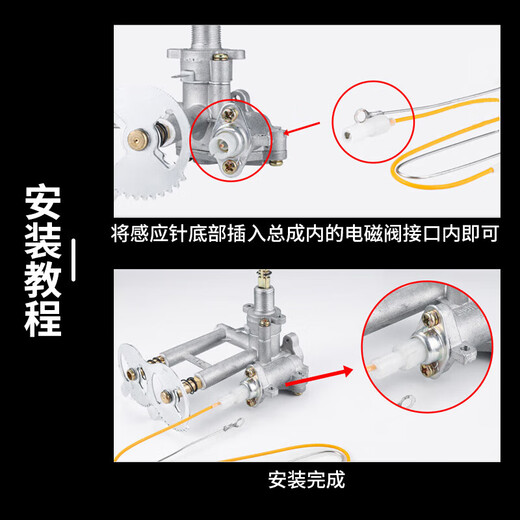 安装教程

将感应针底部插入总成内的电磁阀接口内即可

安装完成