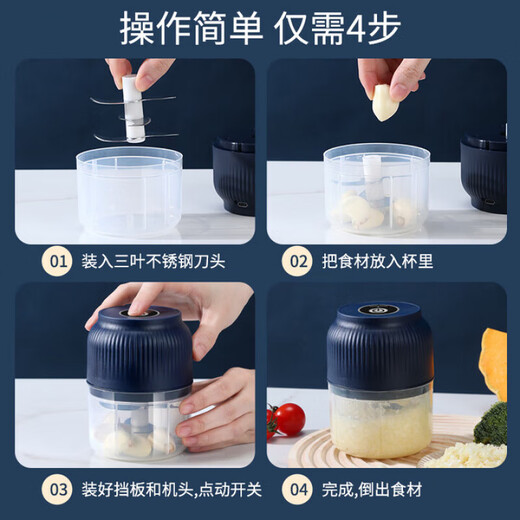 操作简单 仅需4步

01 装入三叶不锈钢刀头

02 把食材放入杯里

03 装好挡板和机头,点动开关

04 完成,倒出食材