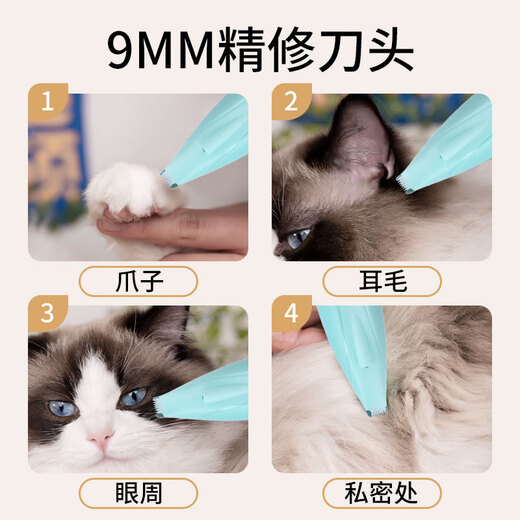 9MM精修刀头

1

爪子

2

耳毛

3

眼周

4

私密处