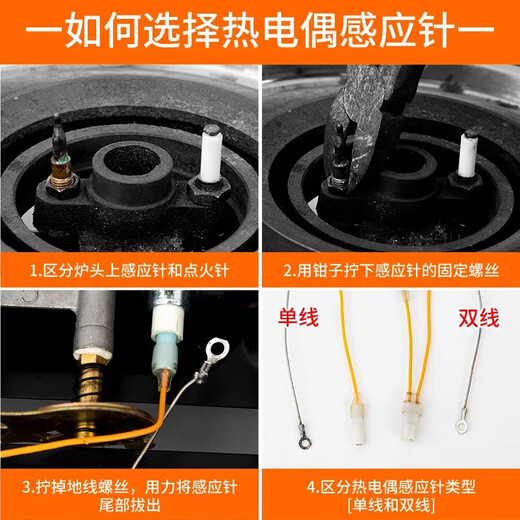 —如何选择热电偶感应针—

1.区分炉头上感应针和点火针

2.用钳子拧下感应针的固定螺丝

单线

双线

3.拧掉地线螺丝，用力将感应针尾部拔出

4.区分热电偶感应针类型
[单线和双线]