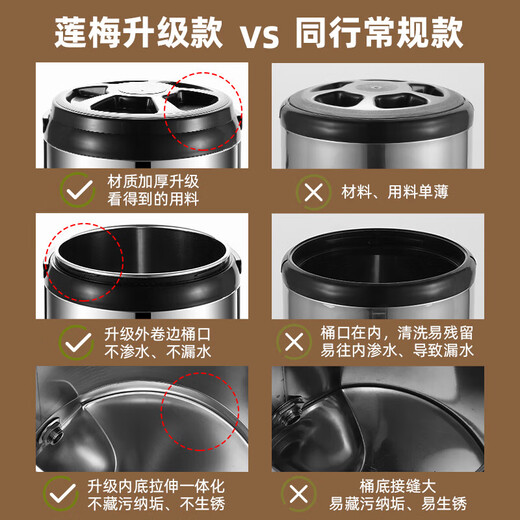 莲梅升级款 vs 同行常规款

材质加厚升级
看得到的用料

材料、用料单薄

升级外卷边桶口
不渗水、不漏水

桶口在内，清洗易残留
易往内渗水、导致漏水

升级内底拉伸一体化
不藏污纳垢、不生锈

桶底接缝大
易藏污纳垢、易生锈