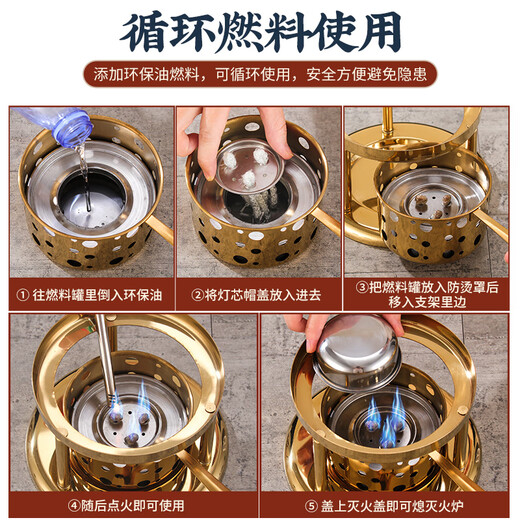 循环燃料使用

添加环保油燃料，可循环使用，安全方便避免隐患

① 往燃料罐里倒入环保油

②将灯芯帽盖放入进去

③把燃料罐放入防烫罩后移入支架里边

④随后点火即可使用

⑤ 盖上灭火盖即可熄灭火炉