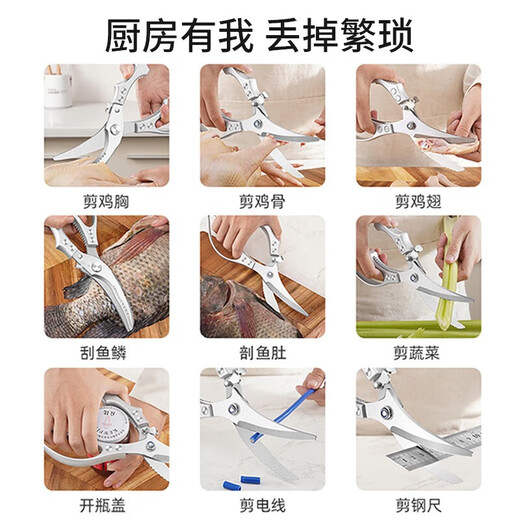 厨房有我 丢掉繁琐

剪鸡胸

剪鸡骨

剪鸡翅

刮鱼鳞

剖鱼肚

剪蔬菜

开瓶盖

剪电线

剪钢尺