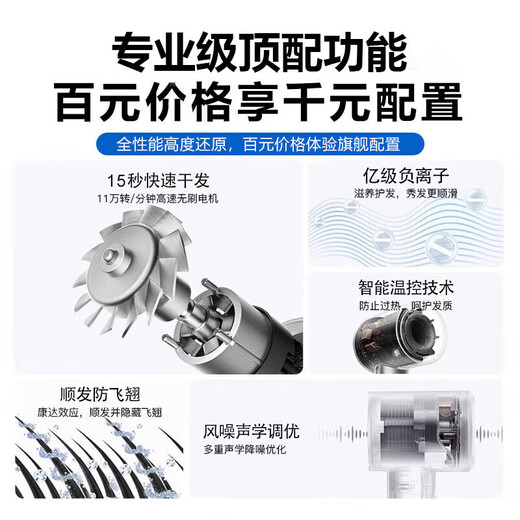 专业级顶配功能
百元价格享千元配置

全性能高度还原，百元价格体验旗舰配置

15秒快速干发
11万转/分钟高速无刷电机

亿级负离子
滋养护发，秀发更顺滑

智能温控技术
防止过热，呵护发质

顺发防飞翘
康达效应，顺发并隐藏飞翘

风噪声学调优
多重声学降噪优化