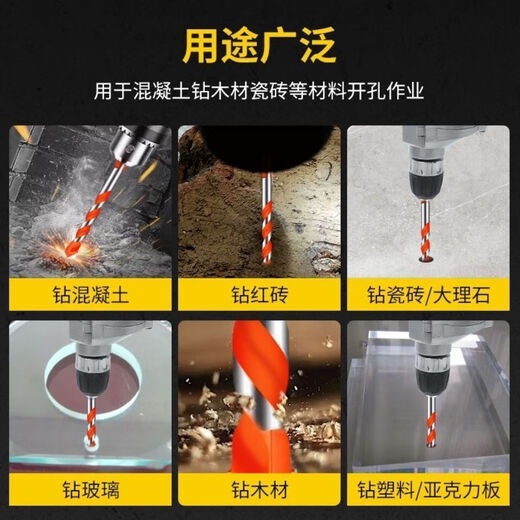 用途广泛

用于混凝土钻木材瓷砖等材料开孔作业

钻混凝土

钻红砖

钻瓷砖/大理石

钻玻璃

钻木材

钻塑料/亚克力板