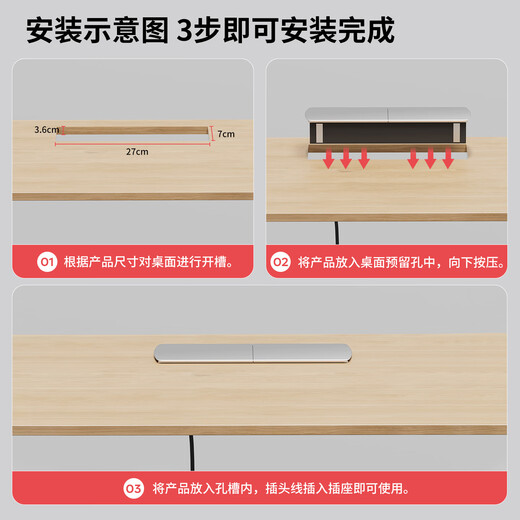 安装示意图 3步即可安装完成

3.6cm
7cm
27cm

01 根据产品尺寸对桌面进行开槽。

02 将产品放入桌面预留孔中，向下按压。

03 将产品放入孔槽内，插头线插入插座即可使用。