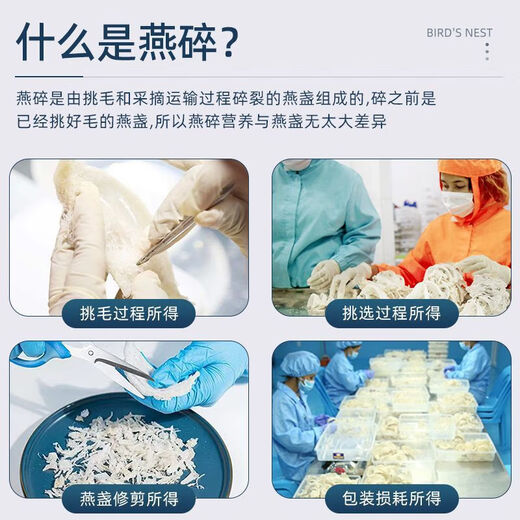 什么是燕碎？

BIRD'S NEST

燕碎是由挑毛和采摘运输过程碎裂的燕盏组成的,碎之前是已经挑好毛的燕盏,所以燕碎营养与燕盏无太大差异

挑毛过程所得

挑选过程所得

燕盏修剪所得

包装损耗所得