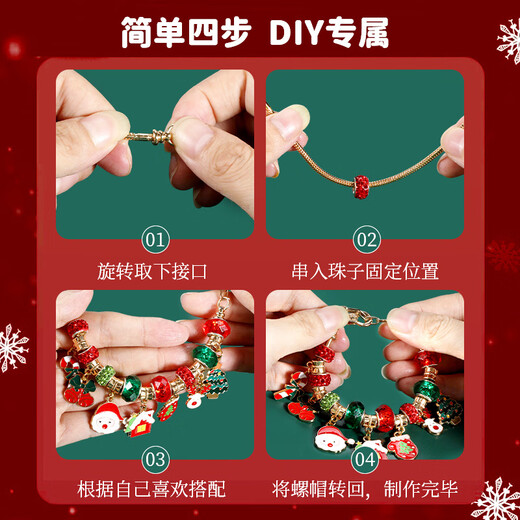 简单四步 DIY专属

01
旋转取下接口

02
串入珠子固定位置

03
根据自己喜欢搭配

04
将螺帽转回，制作完毕