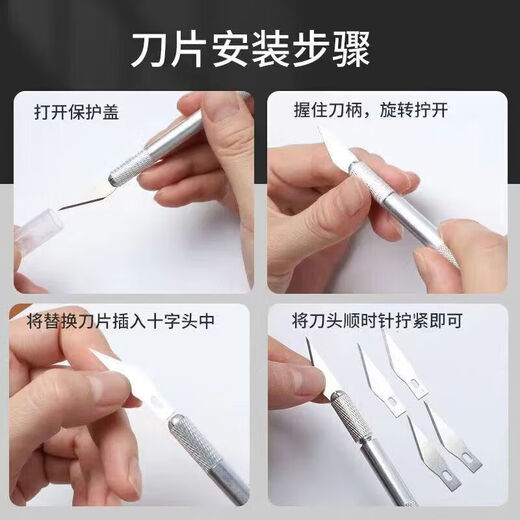 刀片安装步骤

打开保护盖

握住刀柄，旋转拧开

将替换刀片插入十字头中

将刀头顺时针拧紧即可