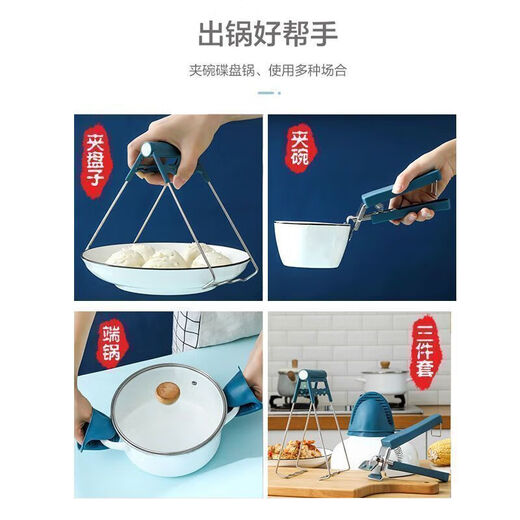 出锅好帮手

夹碗碟盘锅、使用多种场合

夹盘子

夹碗

端锅

三件套