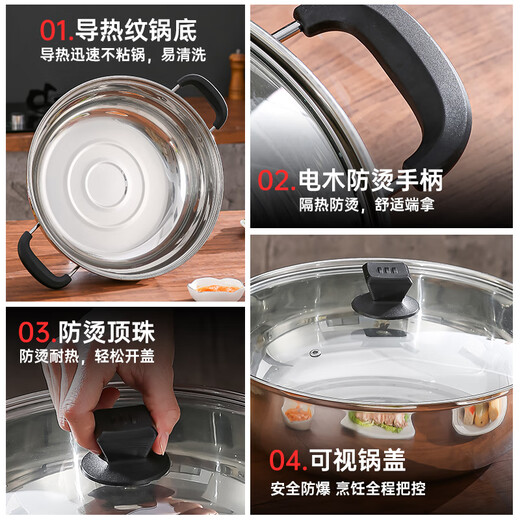 01.导热纹锅底
导热迅速不粘锅，易清洗

02.电木防烫手柄
隔热防烫，舒适端拿

03.防烫顶珠
防烫耐热，轻松开盖

04.可视锅盖
安全防爆 烹饪全程把控