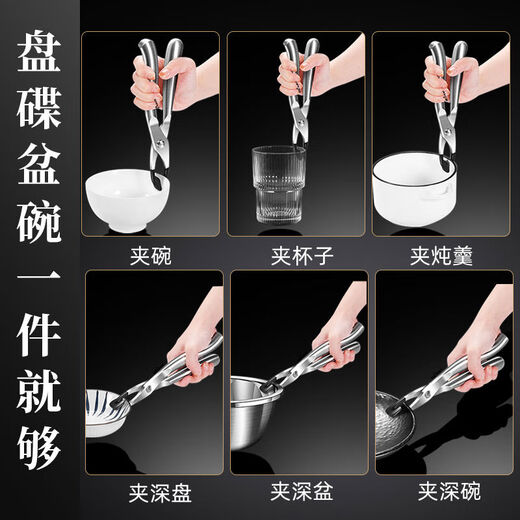 盘碟盆碗一件就够

夹碗

夹杯子

夹炖羹

夹深盘

夹深盆

夹深碗