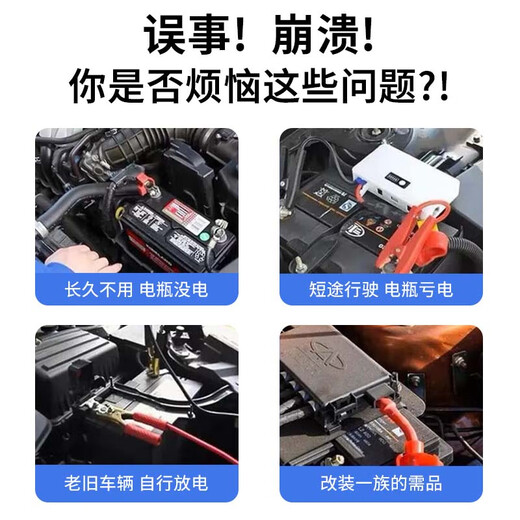 误事！崩溃！
你是否烦恼这些问题?!

长久不用 电瓶没电

短途行驶 电瓶亏电

老旧车辆 自行放电

改装一族的需品