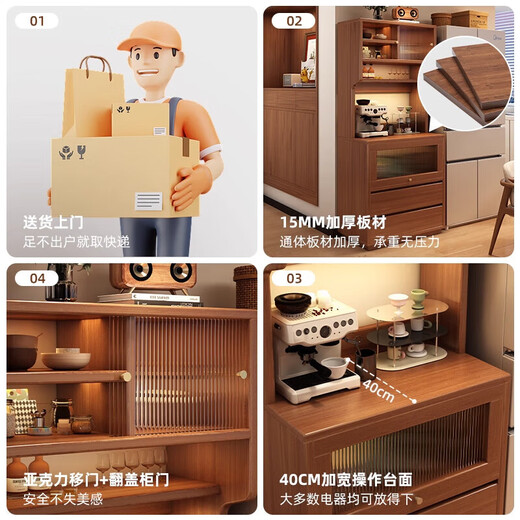 01

送货上门
足不出户就取快递

02

15MM加厚板材
通体板材加厚，承重无压力

04

亚克力移门+翻盖柜门
安全不失美感

03

40cm

40CM加宽操作台面
大多数电器均可放得下