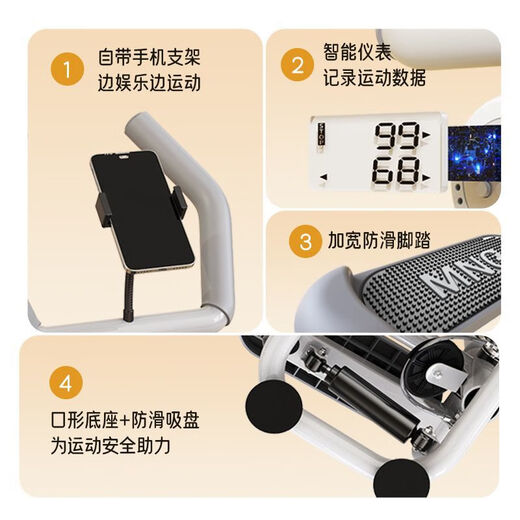 1
自带手机支架
边娱乐边运动

2
智能仪表
记录运动数据

99
68

3
加宽防滑脚踏

MNG

4
口形底座+防滑吸盘
为运动安全助力