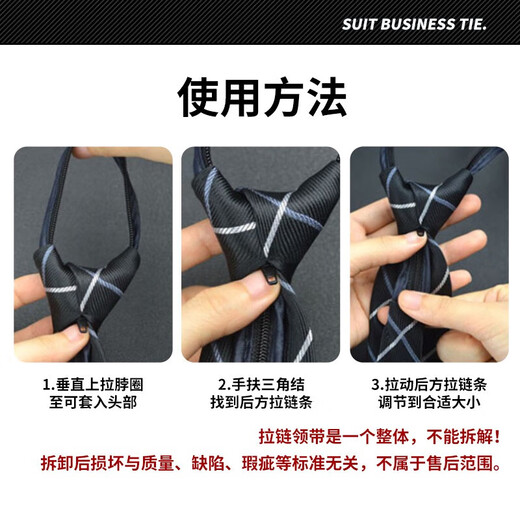 SUIT BUSINESS TIE.

使用方法

1.垂直上拉脖圈
至可套入头部

2.手扶三角结
找到后方拉链条

3.拉动后方拉链条
调节到合适大小

拉链领带是一个整体，不能拆解！
拆卸后损坏与质量、缺陷、瑕疵等标准无关，不属于售后范围。