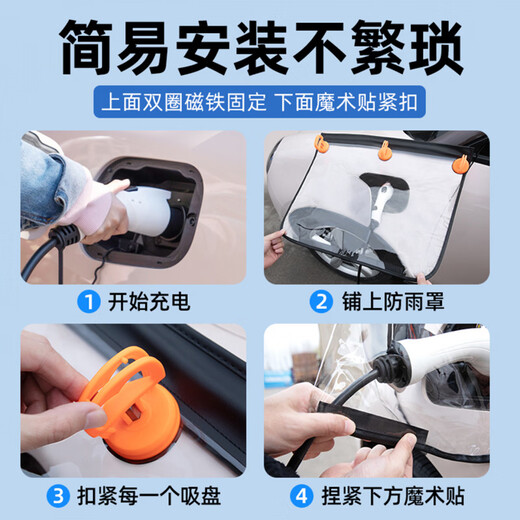 简易安装不繁琐

上面双圈磁铁固定 下面魔术贴紧扣

1 开始充电

2 铺上防雨罩

3 扣紧每一个吸盘

4 捏紧下方魔术贴