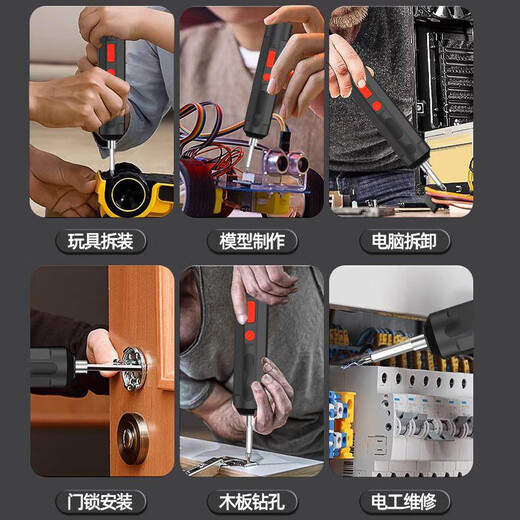 玩具拆装

模型制作

电脑拆卸

门锁安装

木板钻孔

电工维修