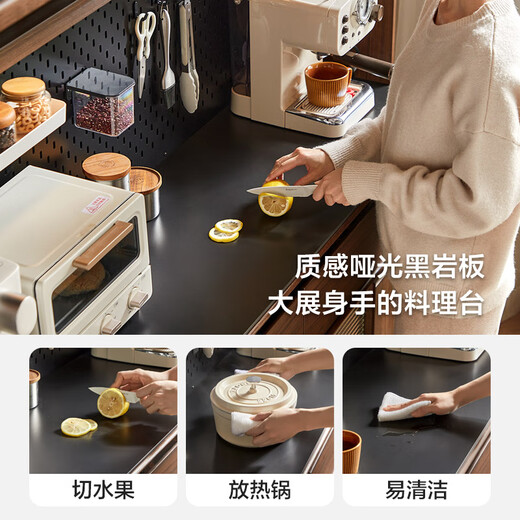 质感哑光黑岩板
大展身手的料理台

切水果

放热锅

易清洁