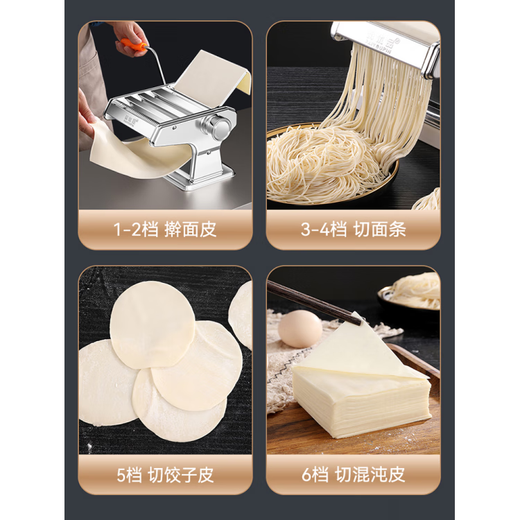 1-2档 擀面皮

3-4档 切面条

5档 切饺子皮

6档 切混沌皮