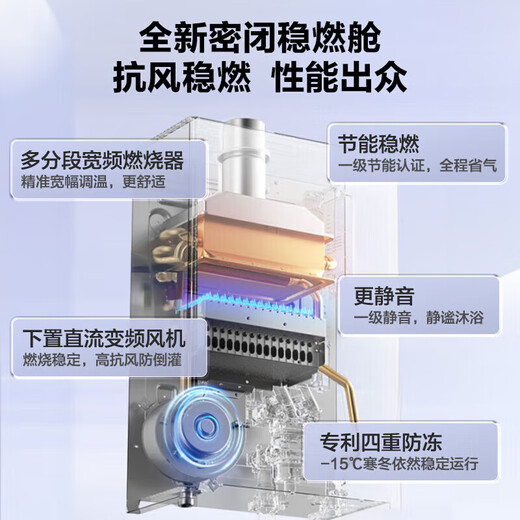 全新密闭稳燃舱
抗风稳燃 性能出众

多分段宽频燃烧器
精准宽幅调温，更舒适

节能稳燃
一级节能认证，全程省气

更静音
一级静音，静谧沐浴

下置直流变频风机
燃烧稳定，高抗风防倒灌

专利四重防冻
−15℃寒冬依然稳定运行