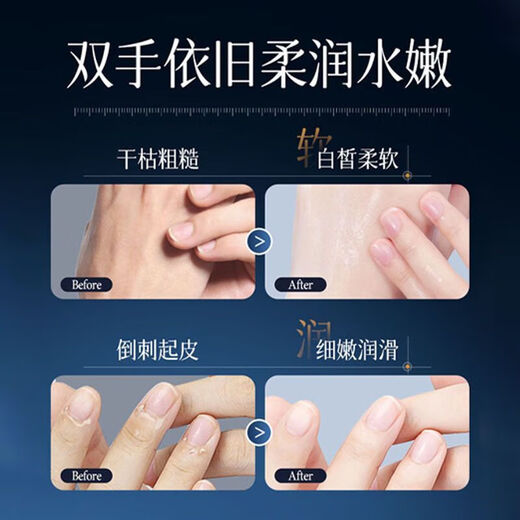 双手依旧柔润水嫩

干枯粗糙

软 白皙柔软

Before

>

After

倒刺起皮

润 细嫩润滑

Before

>

After