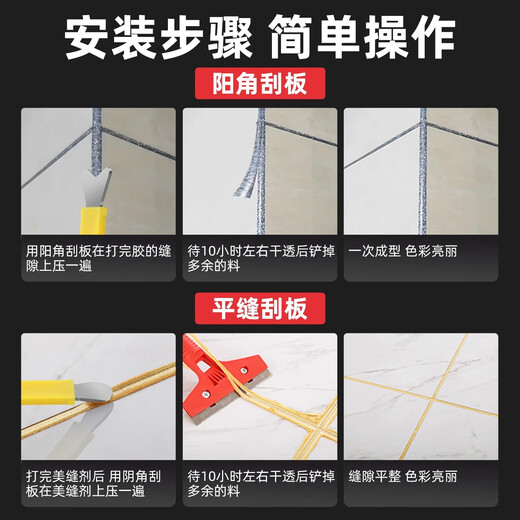 安装步骤 简单操作

阳角刮板

用阳角刮板在打完胶的缝隙上压一遍

待10小时左右干透后铲掉多余的料

一次成型 色彩亮丽

平缝刮板

打完美缝剂后 用阴角刮板在美缝剂上压一遍

待10小时左右干透后铲掉多余的料

缝隙平整 色彩亮丽