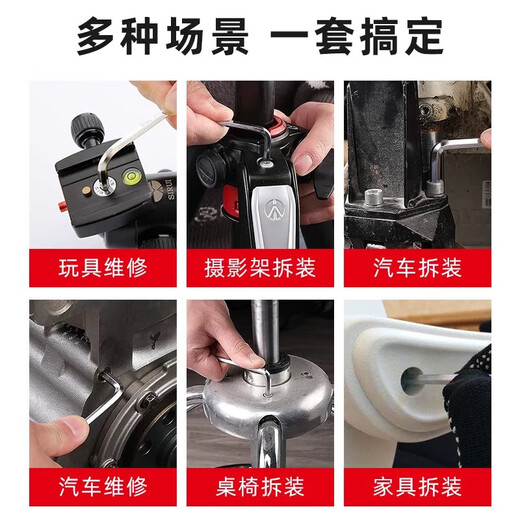 多种场景 一套搞定

SIRUI

玩具维修

摄影架拆装

汽车拆装

汽车维修

桌椅拆装

家具拆装