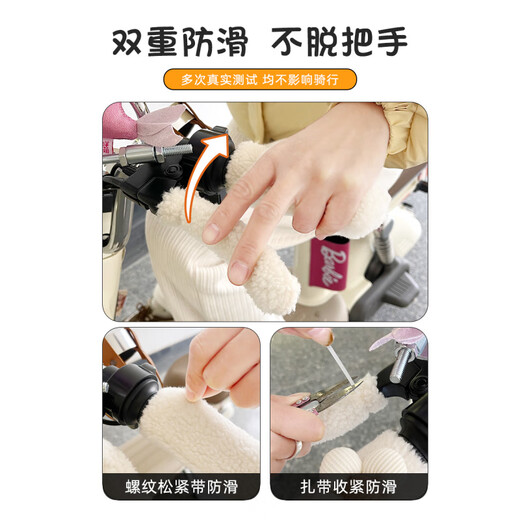 双重防滑 不脱把手

多次真实测试 均不影响骑行

Barbie

螺纹松紧带防滑

扎带收紧防滑