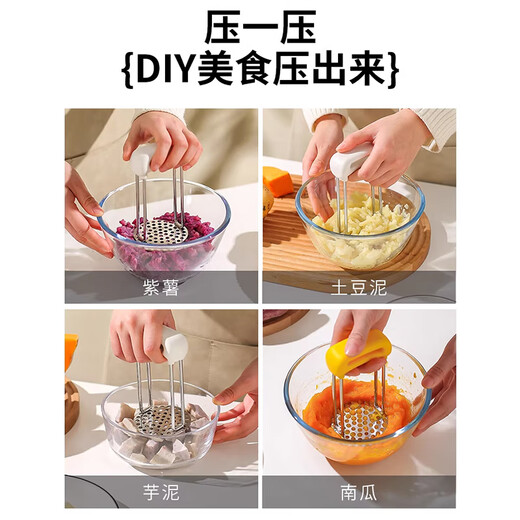 压一压
{DIY美食压出来}

紫薯

土豆泥

芋泥

南瓜