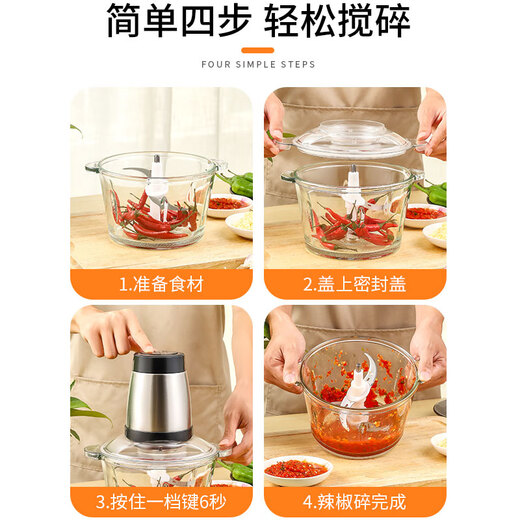 简单四步 轻松搅碎

FOUR SIMPLE STEPS

1.准备食材

2.盖上密封盖

3.按住一档键6秒

4.辣椒碎完成