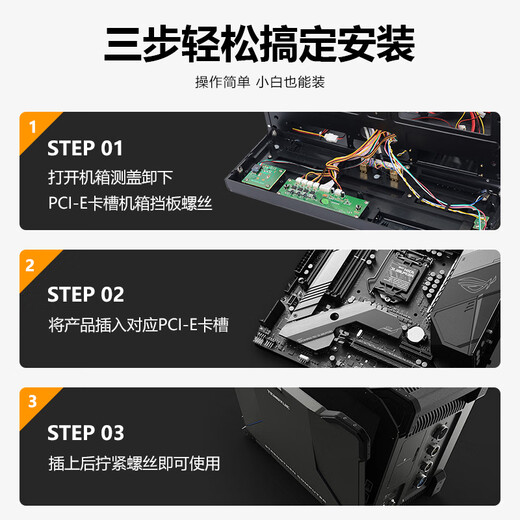 三步轻松搞定安装

操作简单 小白也能装

1

STEP 01

打开机箱测盖卸下
PCI-E卡槽机箱挡板螺丝

2

STEP 02

将产品插入对应PCI-E卡槽

3

STEP 03

插上后拧紧螺丝即可使用