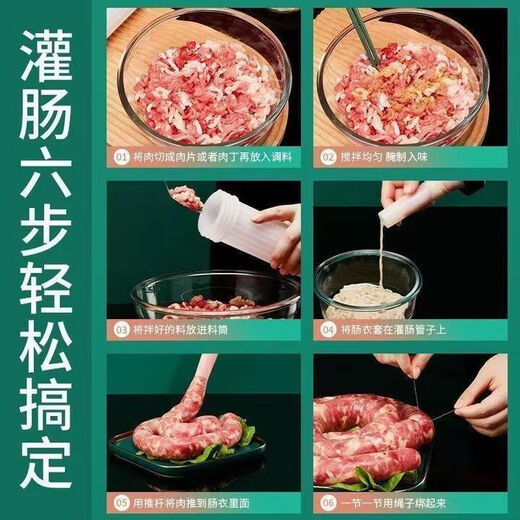 灌肠六步轻松搞定

01 将肉切成肉片或者肉丁再放入调料

02 搅拌均匀 腌制入味

03 将拌好的料放进料筒

04 将肠衣套在灌肠管子上

05 用推杆将肉推到肠衣里面

06 一节一节用绳子绑起来