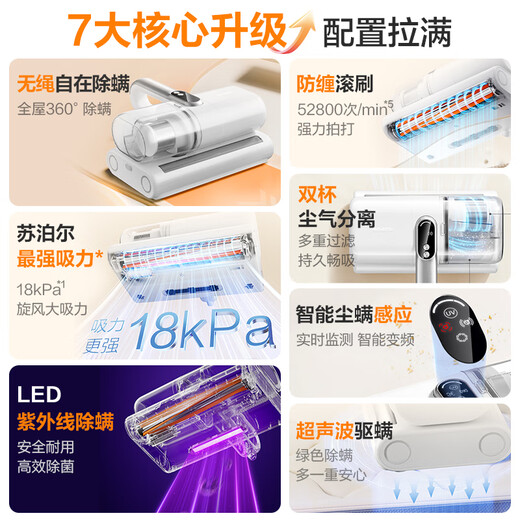 7大核心升级 配置拉满

无绳自在除螨
全屋360° 除螨

苏泊尔
最强吸力*
18kPa*1
旋风大吸力
吸力更强 18kPa

LED
紫外线除螨
安全耐用
高效除菌

防缠滚刷
52800次/min*5
强力拍打

双杯
尘气分离
多重过滤
持久畅吸

智能尘螨感应
实时监测 智能变频

UV

超声波驱螨
绿色除螨
多一重安心