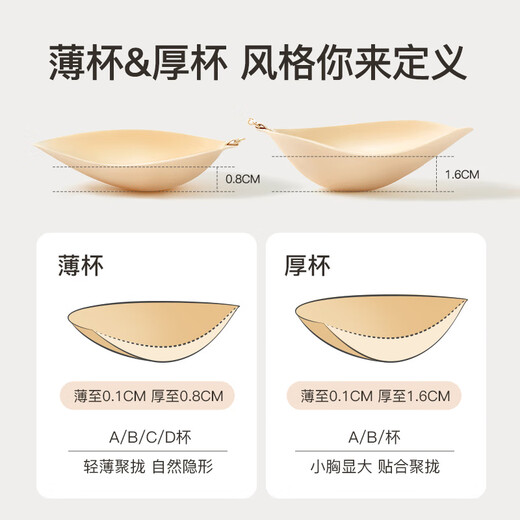 薄杯&厚杯 风格你来定义

0.8CM

1.6CM

薄杯

薄至0.1CM 厚至0.8CM

A/B/C/D杯

轻薄聚拢 自然隐形

厚杯

薄至0.1CM 厚至1.6CM

A/B/杯

小胸显大 贴合聚拢