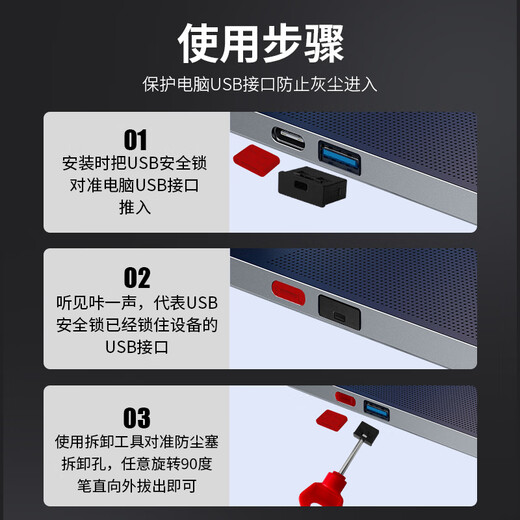 使用步骤

保护电脑USB接口防止灰尘进入

01
安装时把USB安全锁对准电脑USB接口推入

02
听见咔一声，代表USB安全锁已经锁住设备的USB接口

03
使用拆卸工具对准防尘塞拆卸孔，任意旋转90度笔直向外拔出即可