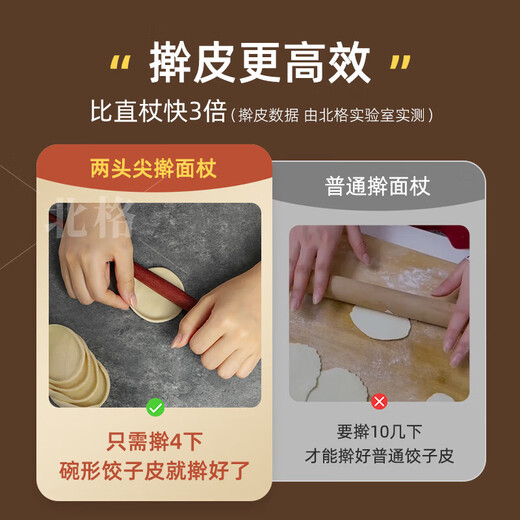 “ 擀皮更高效 ”

比直杖快3倍（擀皮数据 由北格实验室实测）

两头尖擀面杖

北格

只需擀4下
碗形饺子皮就擀好了

普通擀面杖

要擀10几下
才能擀好普通饺子皮