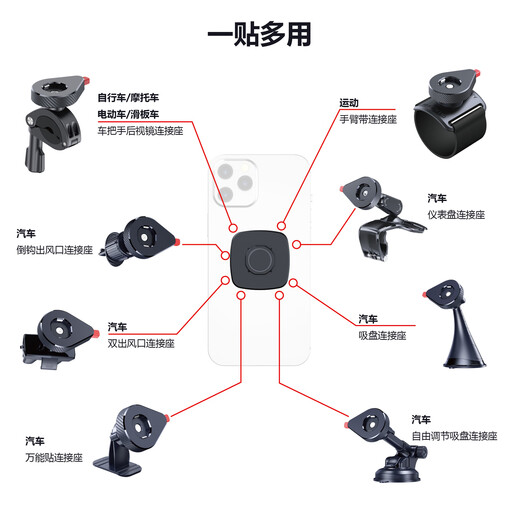 一贴多用

自行车/摩托车
电动车/滑板车
车把手后视镜连接座

运动
手臂带连接座

汽车
仪表盘连接座

汽车
倒钩出风口连接座

汽车
双出风口连接座

汽车
吸盘连接座

汽车
万能贴连接座

汽车
自由调节吸盘连接座