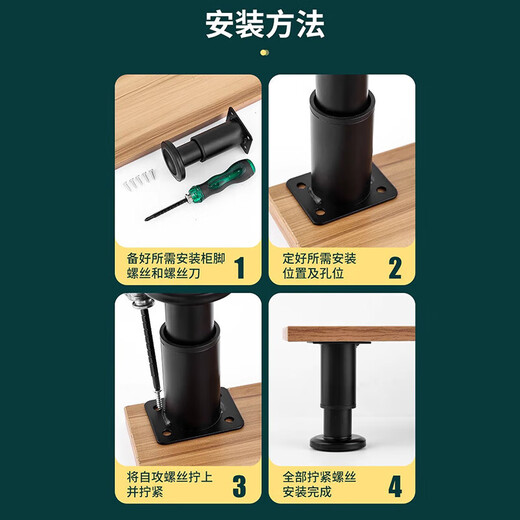 安装方法

备好所需安装柜脚螺丝和螺丝刀 1

定好所需安装位置及孔位 2

将自攻螺丝拧上并拧紧 3

全部拧紧螺丝安装完成 4