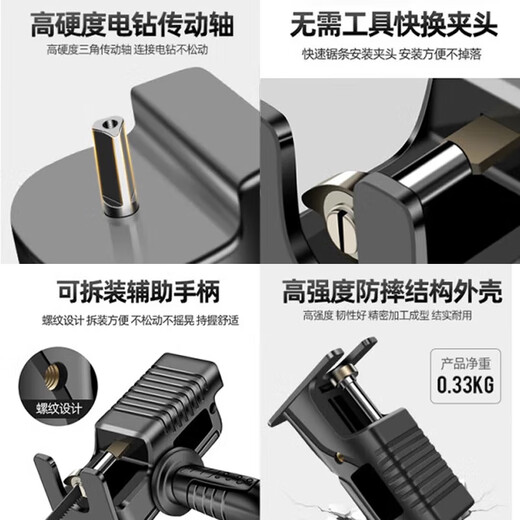 高硬度电钻传动轴

高硬度三角传动轴 连接电钻不松动

无需工具快换夹头

快速锯条安装夹头 安装方便不掉落

可拆装辅助手柄

螺纹设计 拆装方便 不松动不摇晃 持握舒适

螺纹设计

高强度防摔结构外壳

高强度 韧性好 精密加工成型 结实耐用

产品净重

0.33KG