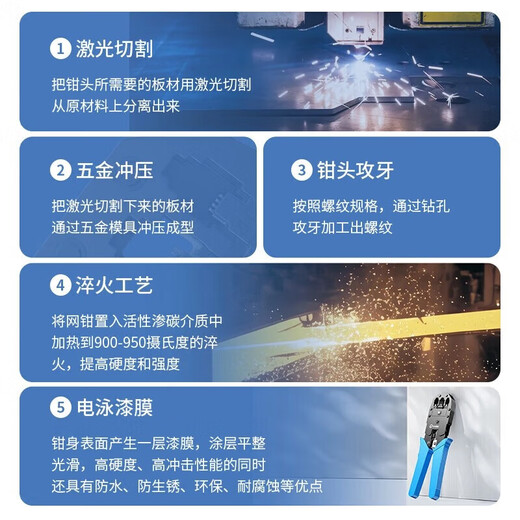 1 激光切割

把钳头所需要的板材用激光切割从原材料上分离出来

2 五金冲压

把激光切割下来的板材通过五金模具冲压成型

3 钳头攻牙

按照螺纹规格，通过钻孔攻牙加工出螺纹

4 淬火工艺

将网钳置入活性渗碳介质中加热到900-950摄氏度的淬火，提高硬度和强度

5 电泳漆膜

钳身表面产生一层漆膜，涂层平整光滑，高硬度、高冲击性能的同时还具有防水、防生锈、环保、耐腐蚀等优点