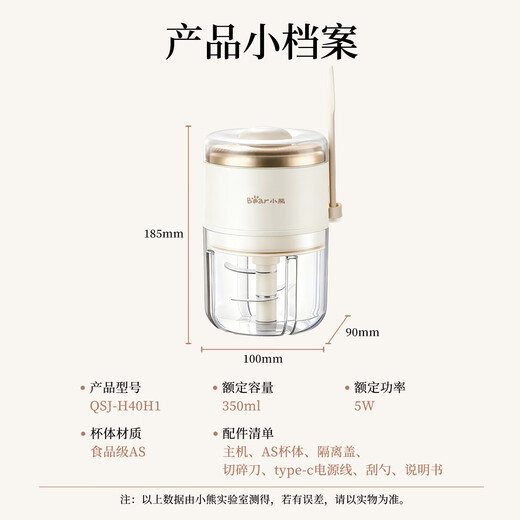 产品小档案

Bear小熊

185mm

90mm

100mm

• 产品型号
QSJ-H40H1

• 额定容量
350ml

• 额定功率
5W

• 杯体材质
食品级AS

• 配件清单
主机、AS杯体、隔离盖、切碎刀、type-c电源线、刮勺、说明书

注：以上数据由小熊实验室测得，若有误差，请以实物为准。