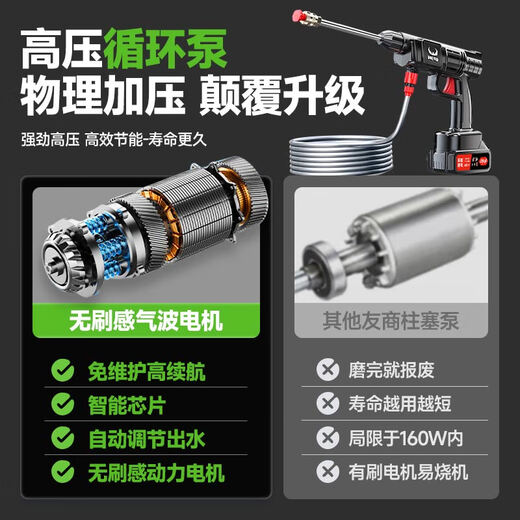 高压循环泵
物理加压 颠覆升级

强劲高压 高效节能-寿命更久

无刷感气波电机

免维护高续航

智能芯片

自动调节出水

无刷感动力电机

其他友商柱塞泵

磨完就报废

寿命越用越短

局限于160W内

有刷电机易烧机