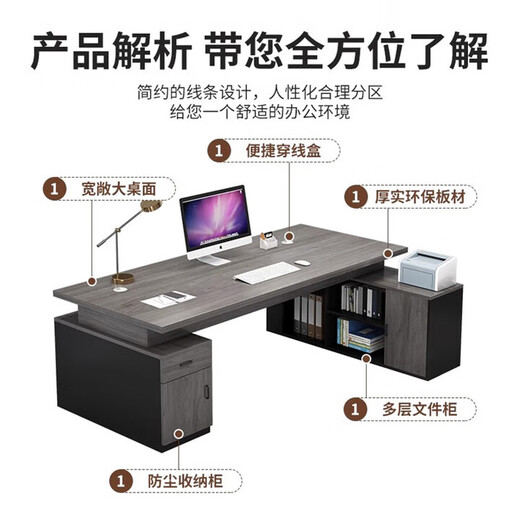 产品解析 带您全方位了解

简约的线条设计，人性化合理分区
给您一个舒适的办公环境

1 便捷穿线盒

1 宽敞大桌面

1 厚实环保板材

1 多层文件柜

1 防尘收纳柜