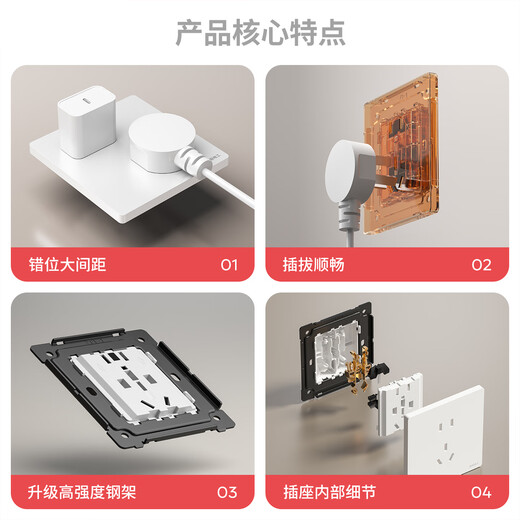 产品核心特点

错位大间距 01

插拔顺畅 02

升级高强度钢架 03

插座内部细节 04